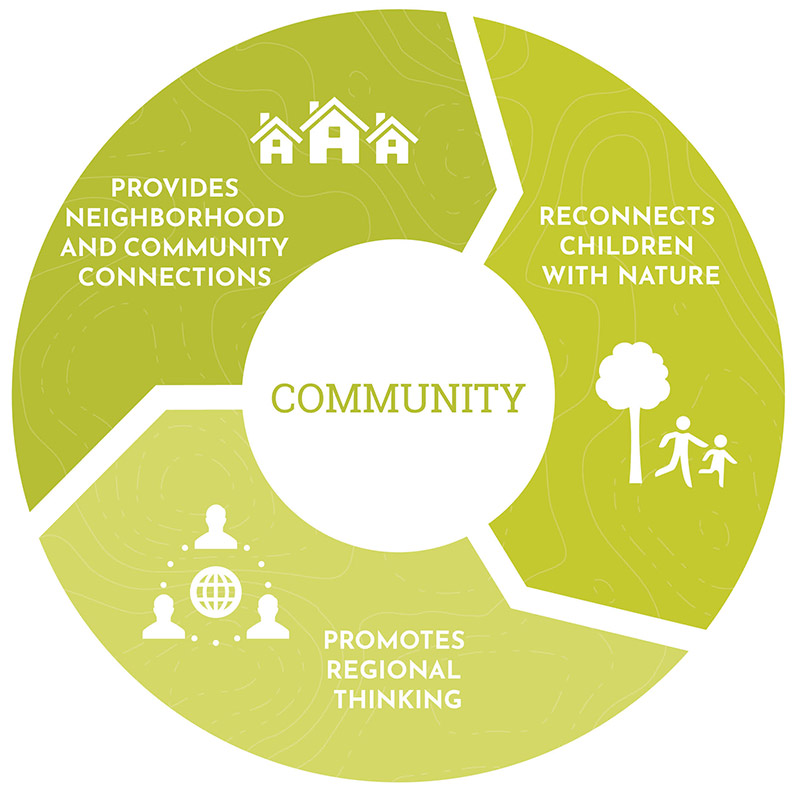 PROVIDES NEIGHBORHOOD AND COMMUNITY CONNECTIONS

RECONNECTS CHILDREN WITH NATURE

COMMUNITY

PROMOTES REGIONAL THINKING